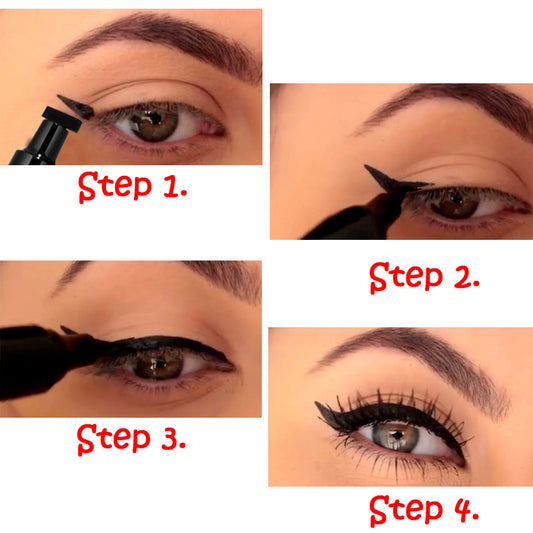 Step 1.

Step 2.

Step 3.

Step 4.